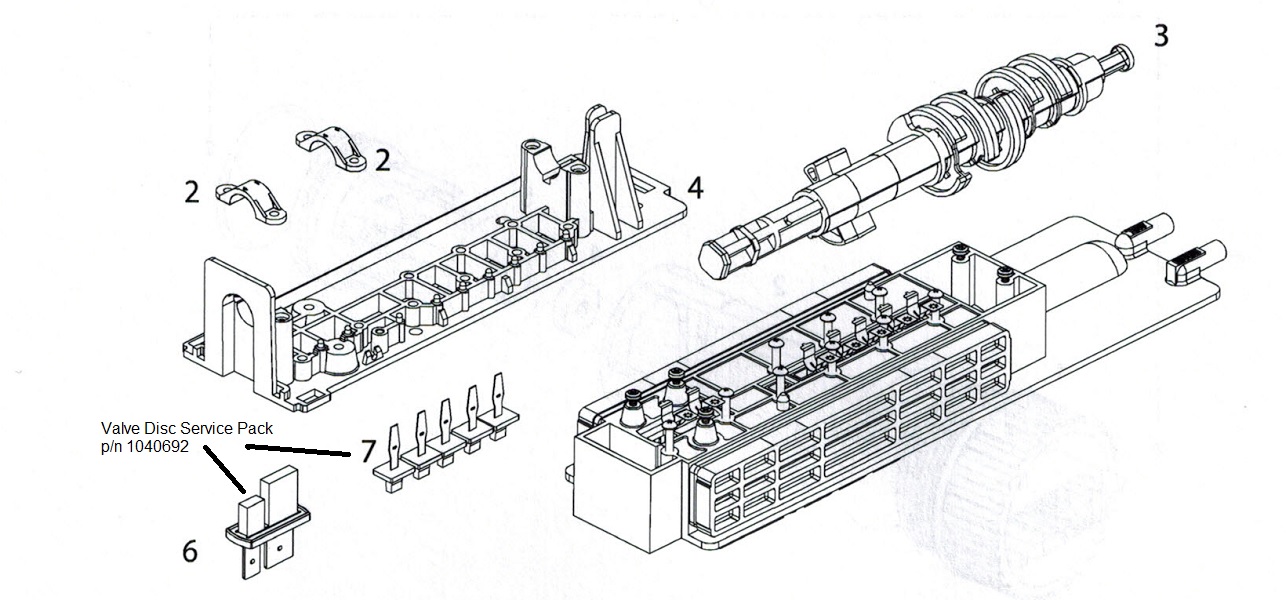 3

2

2

4

Valve Disc Service Pack
p/n 1040692

7

6